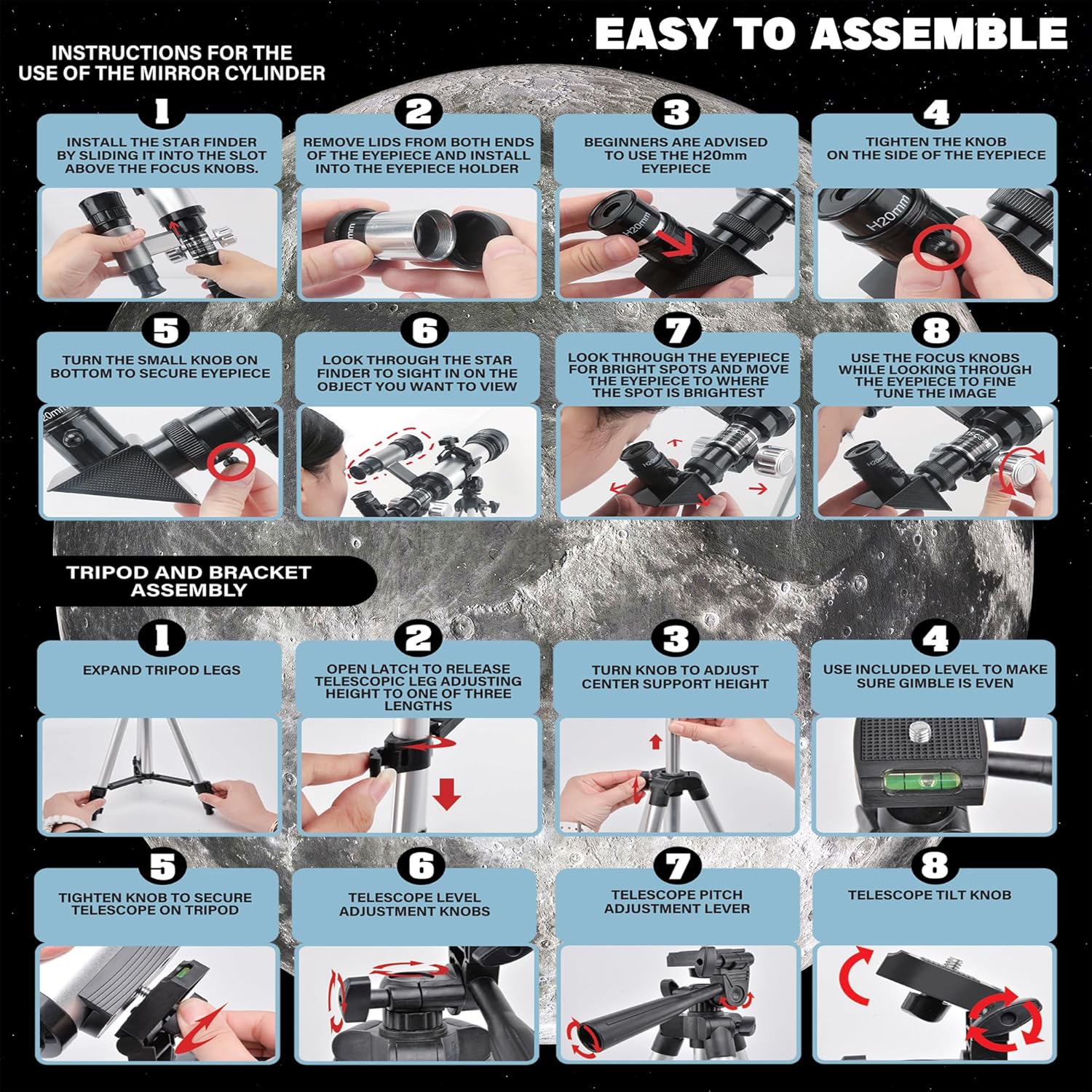 EASY TO ASSEMBLE

INSTRUCTIONS FOR THE USE OF THE MIRROR CYLINDER

1
INSTALL THE STAR FINDER BY SLIDING IT INTO THE SLOT ABOVE THE FOCUS KNOBS.

2
REMOVE LIDS FROM BOTH ENDS OF THE EYEPIECE AND INSTALL INTO THE EYEPIECE HOLDER

3
BEGINNERS ARE ADVISED TO USE THE H20mm EYEPIECE

H20mm

4
TIGHTEN THE KNOB ON THE SIDE OF THE EYEPIECE

H20mm

5
TURN THE SMALL KNOB ON BOTTOM TO SECURE EYEPIECE

6
LOOK THROUGH THE STAR FINDER TO SIGHT IN ON THE OBJECT YOU WANT TO VIEW

7
LOOK THROUGH THE EYEPIECE FOR BRIGHT SPOTS AND MOVE THE EYEPIECE TO WHERE THE SPOT IS BRIGHTEST

8
USE THE FOCUS KNOBS WHILE LOOKING THROUGH THE EYEPIECE TO FINE TUNE THE IMAGE

TRIPOD AND BRACKET ASSEMBLY

1
EXPAND TRIPOD LEGS

2
OPEN LATCH TO RELEASE TELESCOPIC LEG ADJUSTING HEIGHT TO ONE OF THREE LENGTHS

3
TURN KNOB TO ADJUST CENTER SUPPORT HEIGHT

4
USE INCLUDED LEVEL TO MAKE SURE GIMBLE IS EVEN

5
TIGHTEN KNOB TO SECURE TELESCOPE ON TRIPOD

6
TELESCOPE LEVEL ADJUSTMENT KNOBS

7
TELESCOPE PITCH ADJUSTMENT LEVER

8
TELESCOPE TILT KNOB